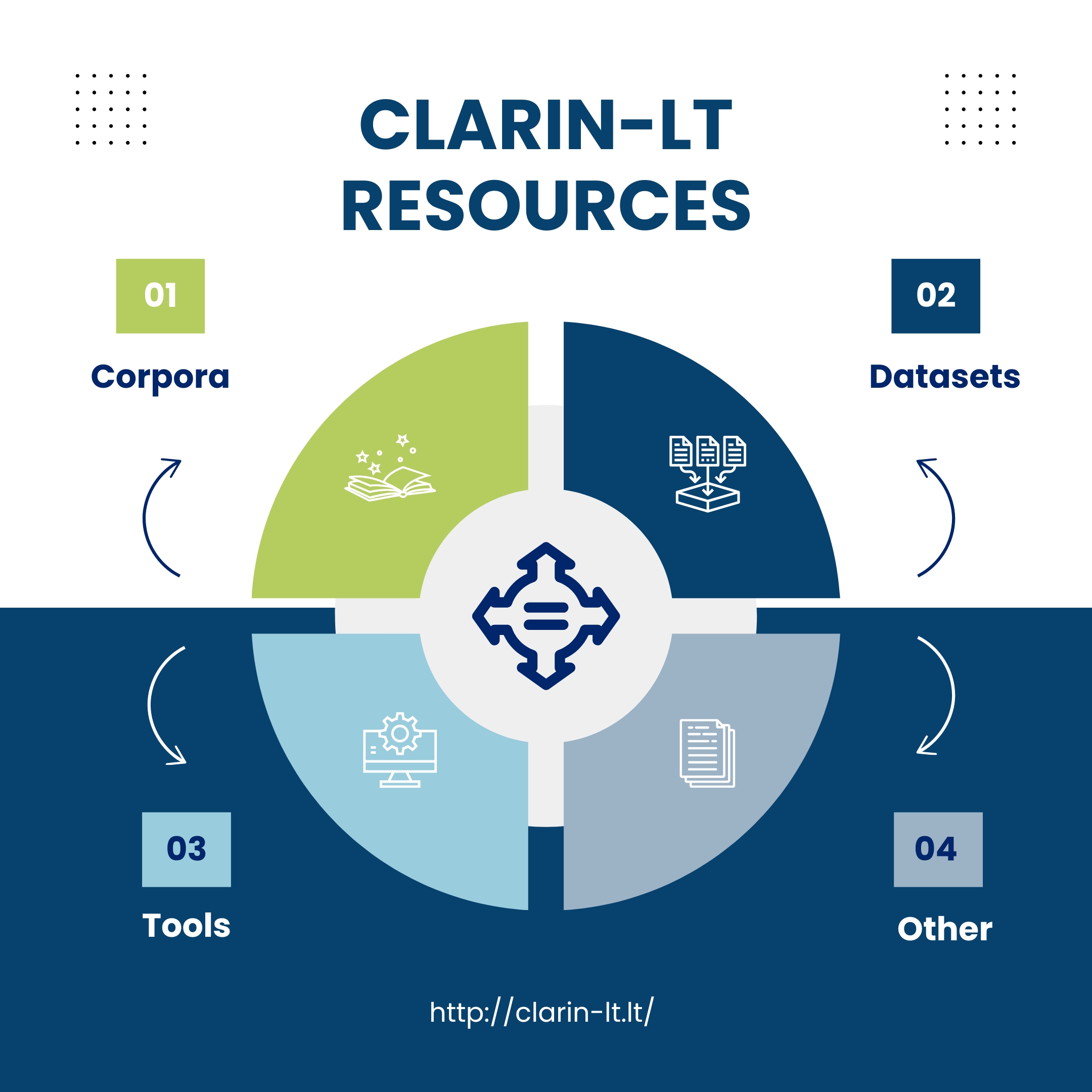 CLARIN-LT RESOURCES

01

Corpora

02

Datasets

03

Tools

04

Other

http://clarin-lt.lt/