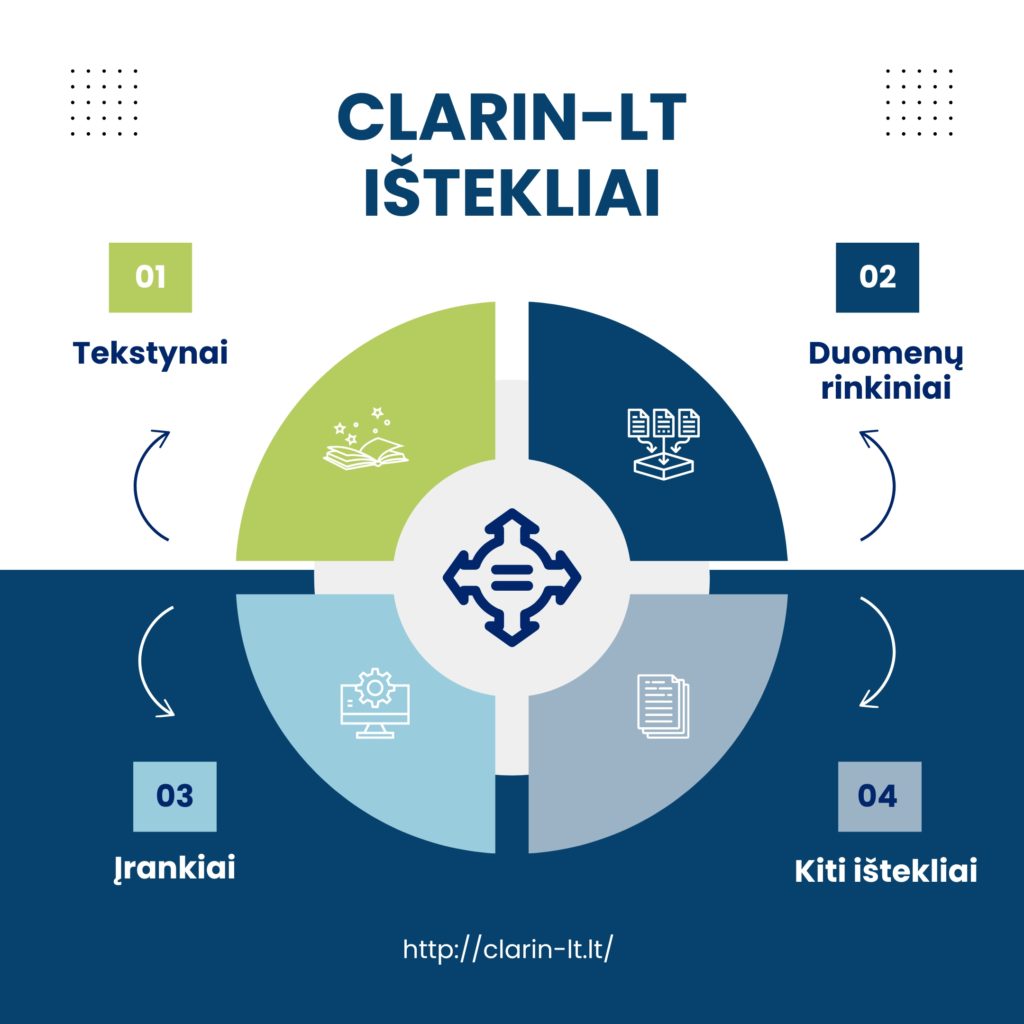 CLARIN-LT IŠTEKLIAI

01

Tekstynai

02

Duomenų rinkiniai

03

Įrankiai

04

Kiti ištekliai

http://clarin-lt.lt/